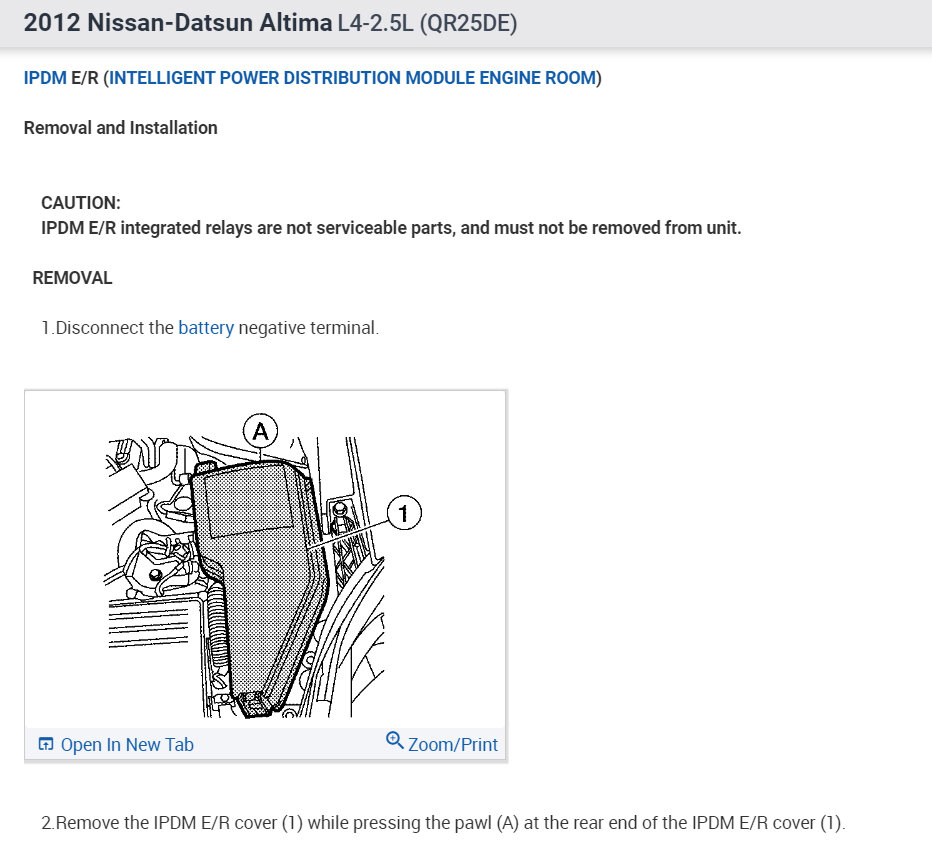 2012 Nissan-Datsun Altima L4-2.5L (QR25DE)

IPDM E/R (INTELLIGENT POWER DISTRIBUTION MODULE ENGINE ROOM)

Removal and Installation

CAUTION:
IPDM E/R integrated relays are not serviceable parts, and must not be removed from unit.

REMOVAL

1.Disconnect the battery negative terminal.

A

1

Open In New Tab

Zoom/Print

2.Remove the IPDM E/R cover (1) while pressing the pawl (A) at the rear end of the IPDM E/R cover (1).