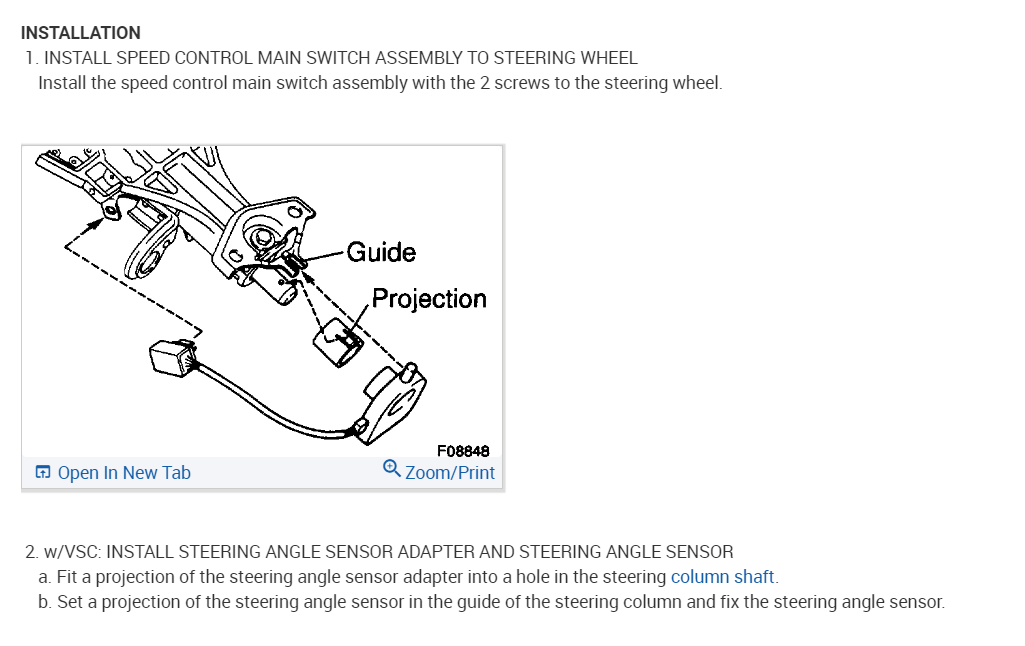 INSTALLATION

1. INSTALL SPEED CONTROL MAIN SWITCH ASSEMBLY TO STEERING WHEEL
Install the speed control main switch assembly with the 2 screws to the steering wheel.

Guide
Projection
F08848

Open In New Tab
Zoom/Print

2. w/VSC: INSTALL STEERING ANGLE SENSOR ADAPTER AND STEERING ANGLE SENSOR
a. Fit a projection of the steering angle sensor adapter into a hole in the steering column shaft.
b. Set a projection of the steering angle sensor in the guide of the steering column and fix the steering angle sensor.