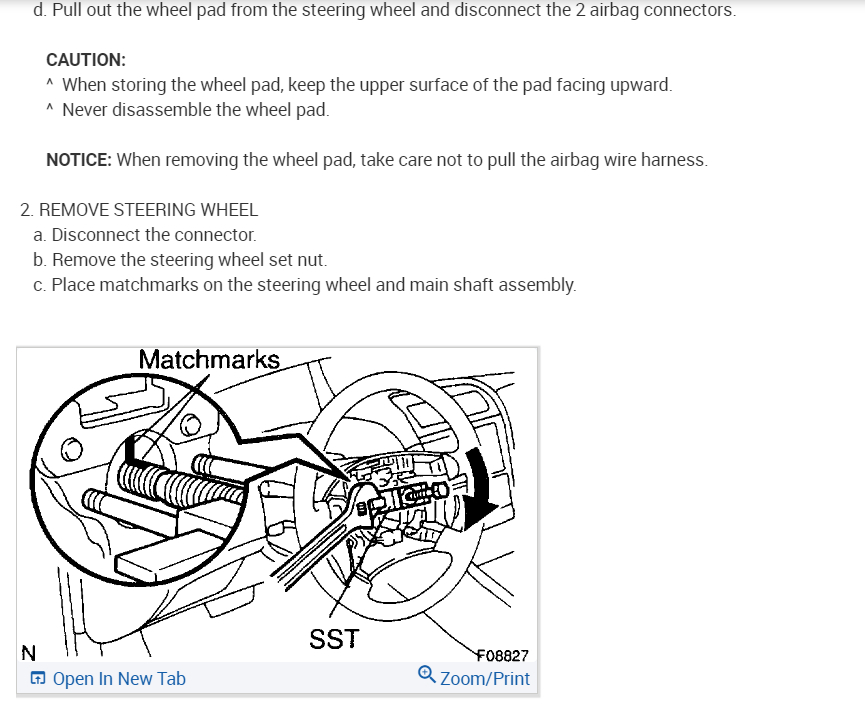 d. Pull out the wheel pad from the steering wheel and disconnect the 2 airbag connectors.

CAUTION:
^ When storing the wheel pad, keep the upper surface of the pad facing upward.
^ Never disassemble the wheel pad.

NOTICE: When removing the wheel pad, take care not to pull the airbag wire harness.

2. REMOVE STEERING WHEEL
a. Disconnect the connector.
b. Remove the steering wheel set nut.
c. Place matchmarks on the steering wheel and main shaft assembly.

Matchmarks

SST

N

F08827

Open In New Tab

Zoom/Print