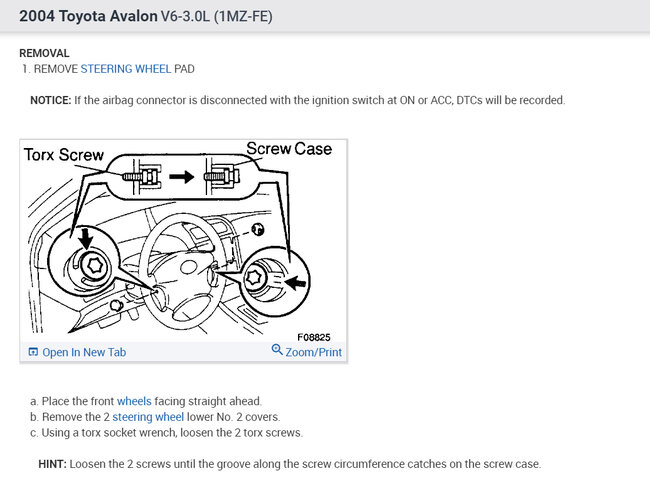 2004 Toyota Avalon V6-3.0L (1MZ-FE)

REMOVAL
1. REMOVE STEERING WHEEL PAD

NOTICE: If the airbag connector is disconnected with the ignition switch at ON or ACC, DTCs will be recorded.

Torx Screw
Screw Case
F08825
Open In New Tab
Zoom/Print

a. Place the front wheels facing straight ahead.
b. Remove the 2 steering wheel lower No. 2 covers.
c. Using a torx socket wrench, loosen the 2 torx screws.

HINT: Loosen the 2 screws until the groove along the screw circumference catches on the screw case.