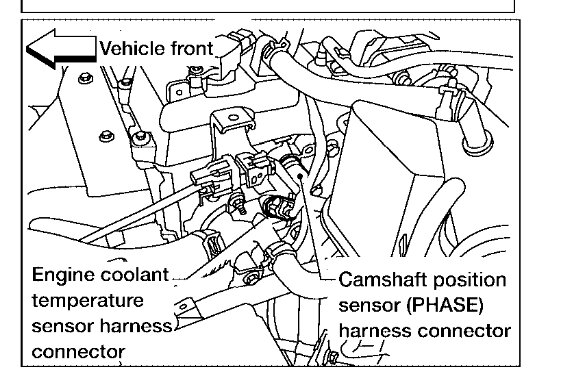 Vehicle front

Engine coolant temperature sensor harness connector

Camshaft position sensor (PHASE) harness connector