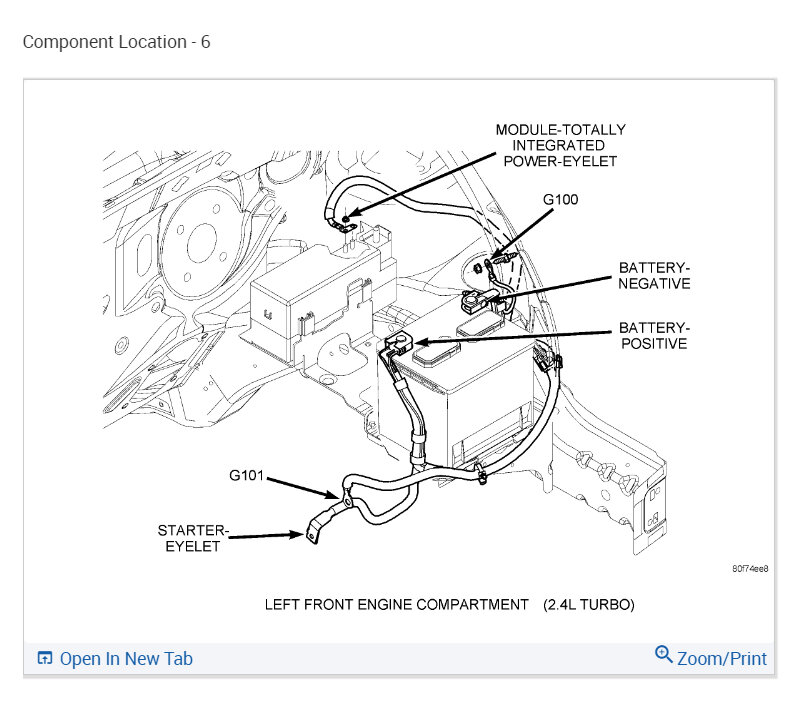 Component Location - 6

MODULE-TOTALLY INTEGRATED POWER-EYELET

G100

BATTERY-NEGATIVE

BATTERY-POSITIVE

G101

STARTER-EYELET

80f74ee8

LEFT FRONT ENGINE COMPARTMENT (2.4L TURBO)

Open In New Tab

Zoom/Print