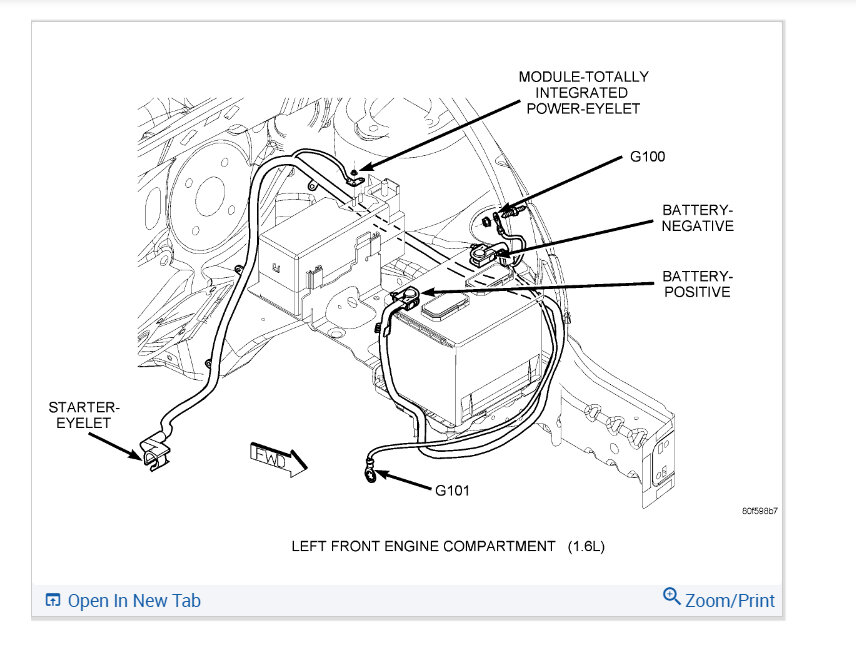 MODULE-TOTALLY INTEGRATED POWER-EYELET

G100

BATTERY-NEGATIVE

BATTERY-POSITIVE

STARTER-EYELET

FWD

G101

80f598b7

LEFT FRONT ENGINE COMPARTMENT (1.6L)

Open In New Tab

Zoom/Print