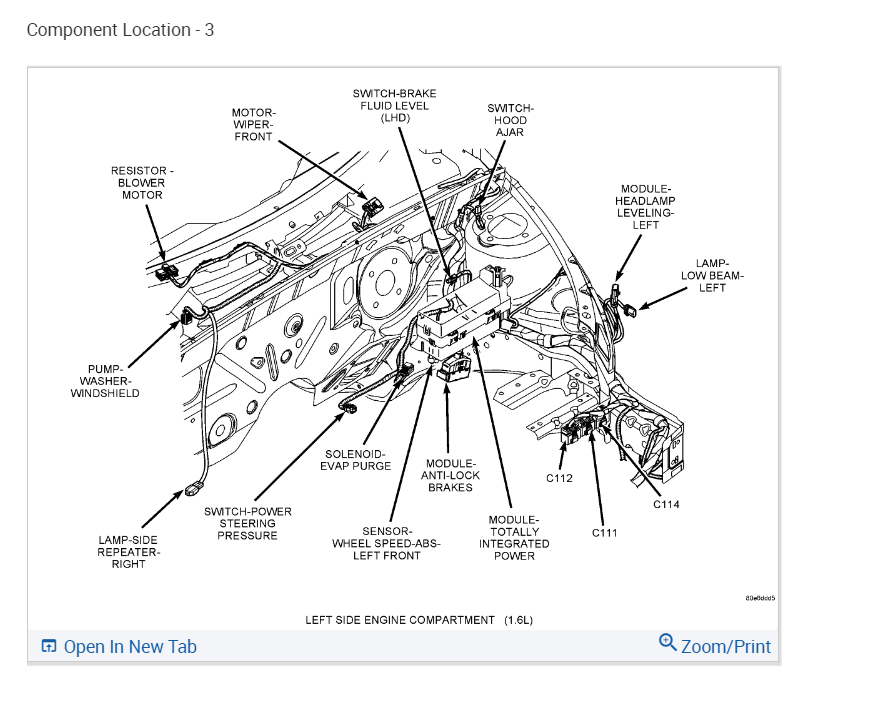 Component Location - 3

SWITCH-BRAKE FLUID LEVEL (LHD)

MOTOR-WIPER-FRONT

SWITCH-HOOD AJAR

RESISTOR - BLOWER MOTOR

MODULE-HEADLAMP LEVELING-LEFT

LAMP-LOW BEAM-LEFT

PUMP-WASHER-WINDSHIELD

SOLENOID-EVAP PURGE

MODULE-ANTI-LOCK BRAKES

C112

C114

SWITCH-POWER STEERING PRESSURE

SENSOR-WHEEL SPEED-ABS-LEFT FRONT

MODULE-TOTALLY INTEGRATED POWER

C111

LAMP-SIDE REPEATER-RIGHT

80e6ddd5

LEFT SIDE ENGINE COMPARTMENT (1.6L)

Open In New Tab

Zoom/Print