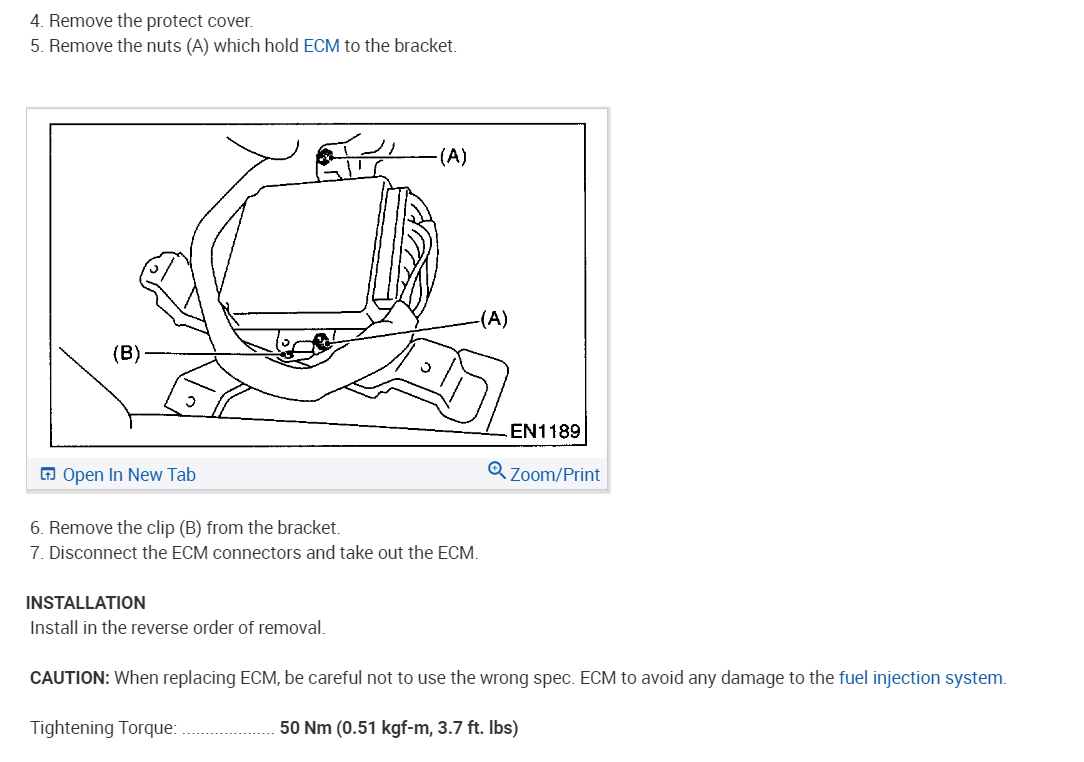 4. Remove the protect cover.
5. Remove the nuts (A) which hold ECM to the bracket.

(A)
(A)
(B)
EN1189

Open In New Tab
Zoom/Print

6. Remove the clip (B) from the bracket.
7. Disconnect the ECM connectors and take out the ECM.

INSTALLATION
Install in the reverse order of removal.

CAUTION: When replacing ECM, be careful not to use the wrong spec. ECM to avoid any damage to the fuel injection system.

Tightening Torque: .................... 50 Nm (0.51 kgf-m, 3.7 ft. lbs)