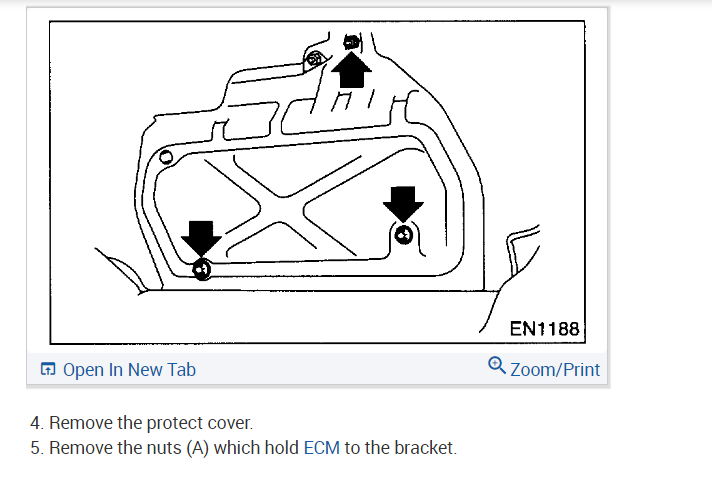 EN1188

Open In New Tab

Zoom/Print

4. Remove the protect cover.
5. Remove the nuts (A) which hold ECM to the bracket.