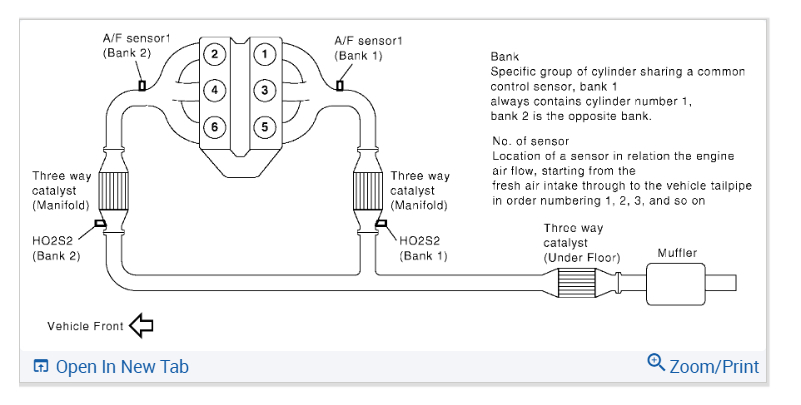 A/F sensor1
(Bank 2)

2
4
6
1
3
5

A/F sensor1
(Bank 1)

Bank
Specific group of cylinder sharing a common control sensor, bank 1 always contains cylinder number 1, bank 2 is the opposite bank.

No. of sensor
Location of a sensor in relation the engine air flow, starting from the fresh air intake through to the vehicle tailpipe in order numbering 1, 2, 3, and so on

Three way catalyst (Manifold)

Three way catalyst (Manifold)

HO2S2
(Bank 2)

HO2S2
(Bank 1)

Three way catalyst (Under Floor)

Muffler

Vehicle Front

Open In New Tab

Zoom/Print