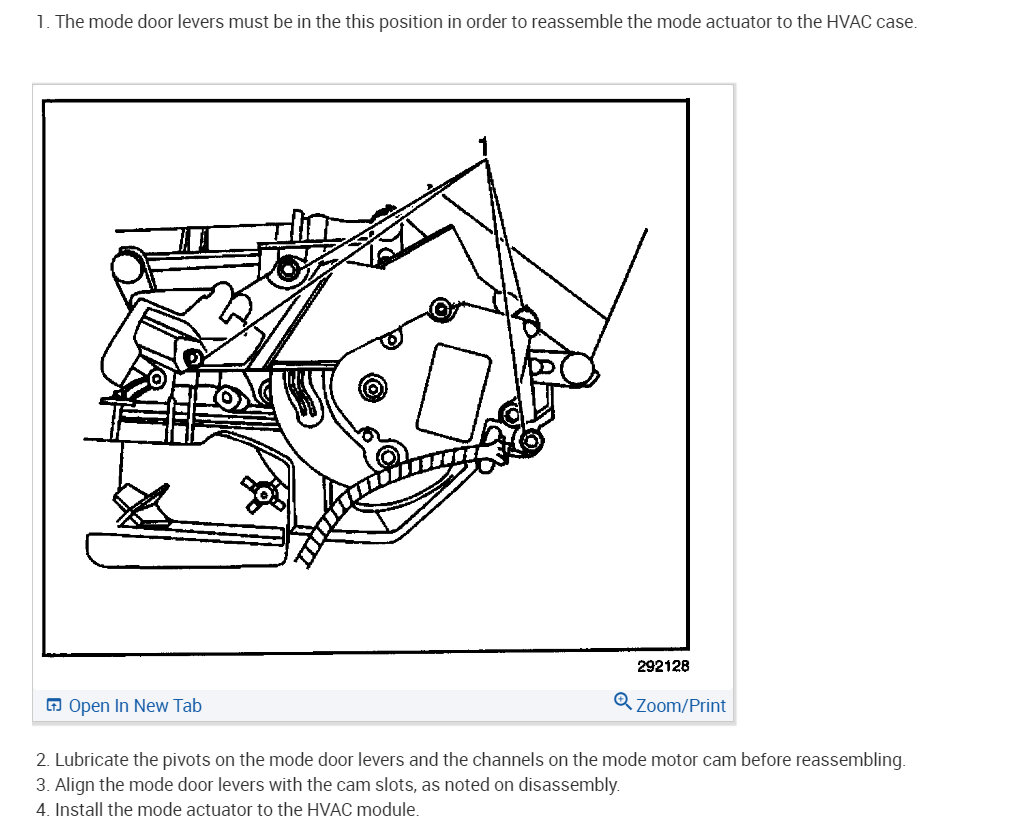 1. The mode door levers must be in the this position in order to reassemble the mode actuator to the HVAC case.

1

292128

Open In New Tab

Zoom/Print

2. Lubricate the pivots on the mode door levers and the channels on the mode motor cam before reassembling.
3. Align the mode door levers with the cam slots, as noted on disassembly.
4. Install the mode actuator to the HVAC module.