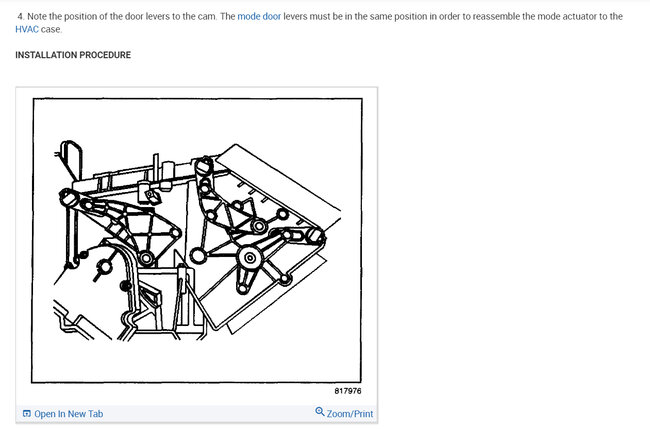 4. Note the position of the door levers to the cam. The mode door levers must be in the same position in order to reassemble the mode actuator to the HVAC case.

INSTALLATION PROCEDURE

817976

Open In New Tab

Zoom/Print