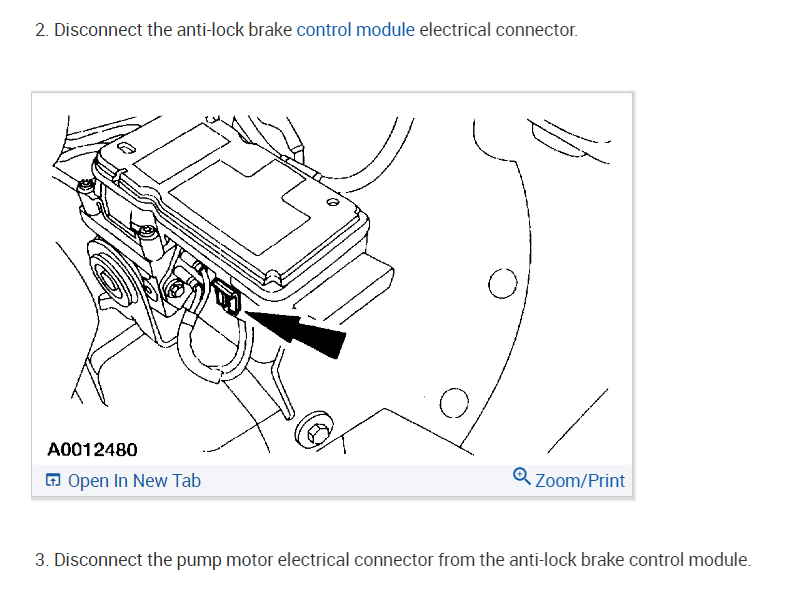 2. Disconnect the anti-lock brake control module electrical connector.

A0012480

Open In New Tab

Zoom/Print

3. Disconnect the pump motor electrical connector from the anti-lock brake control module.