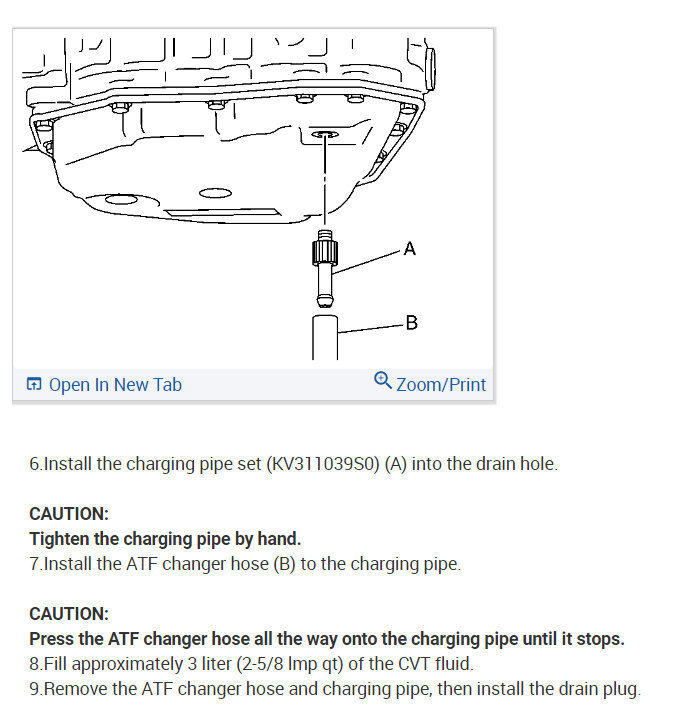 A

B

Open In New Tab

Zoom/Print

6.Install the charging pipe set (KV311039S0) (A) into the drain hole.

CAUTION:
Tighten the charging pipe by hand.
7.Install the ATF changer hose (B) to the charging pipe.

CAUTION:
Press the ATF changer hose all the way onto the charging pipe until it stops.
8.Fill approximately 3 liter (2-5/8 Imp qt) of the CVT fluid.
9.Remove the ATF changer hose and charging pipe, then install the drain plug.