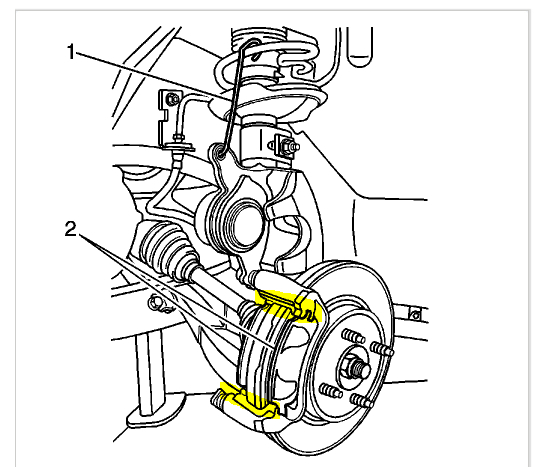 1
2