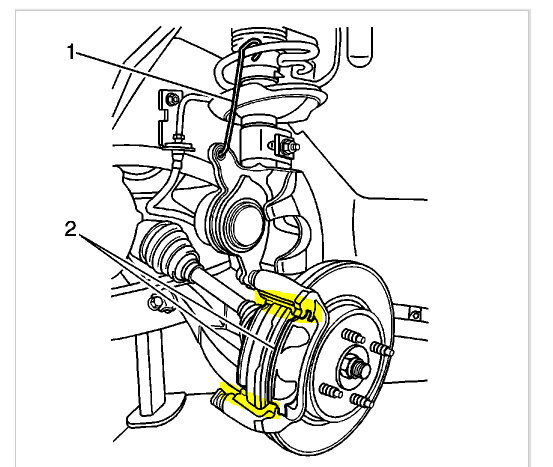 1
2