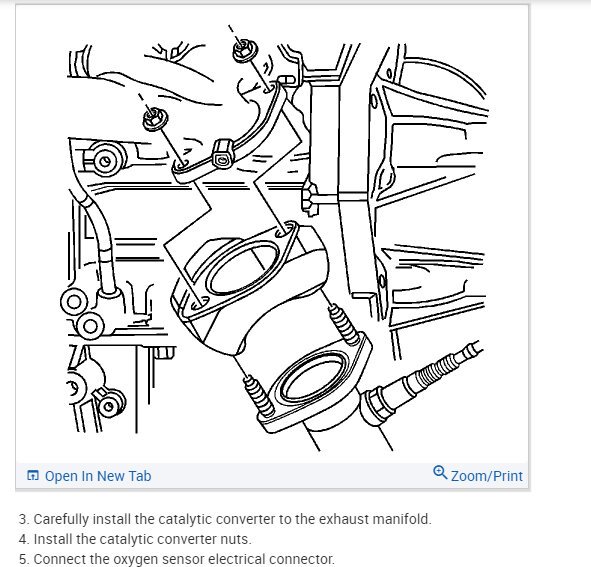 Open In New Tab

Zoom/Print

3. Carefully install the catalytic converter to the exhaust manifold.
4. Install the catalytic converter nuts.
5. Connect the oxygen sensor electrical connector.