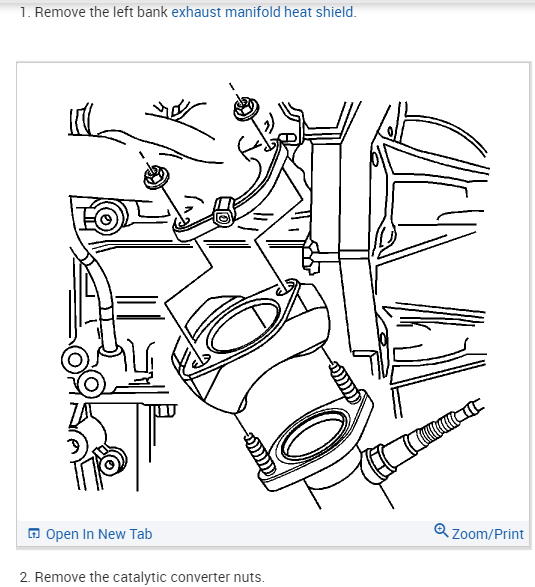 1. Remove the left bank exhaust manifold heat shield.

Open In New Tab

Zoom/Print

2. Remove the catalytic converter nuts.