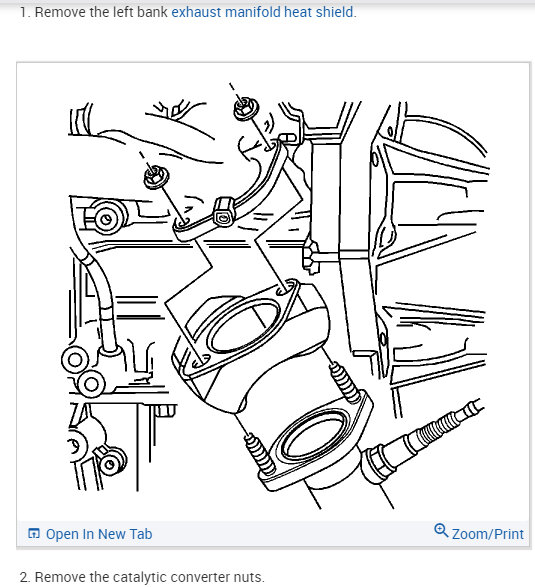 1. Remove the left bank exhaust manifold heat shield.

Open In New Tab

Zoom/Print

2. Remove the catalytic converter nuts.