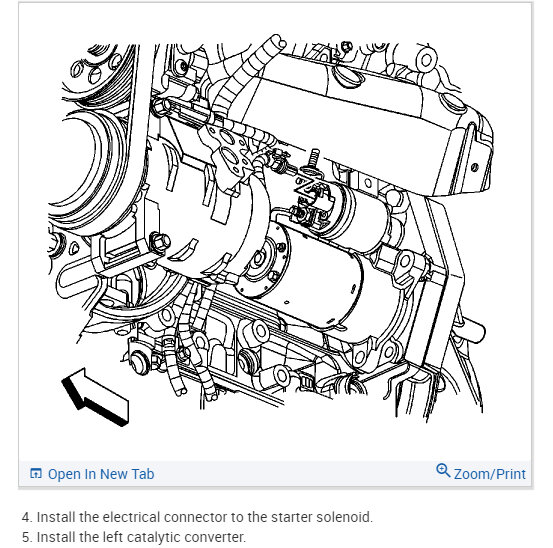 Open In New Tab

Zoom/Print

4. Install the electrical connector to the starter solenoid.
5. Install the left catalytic converter.