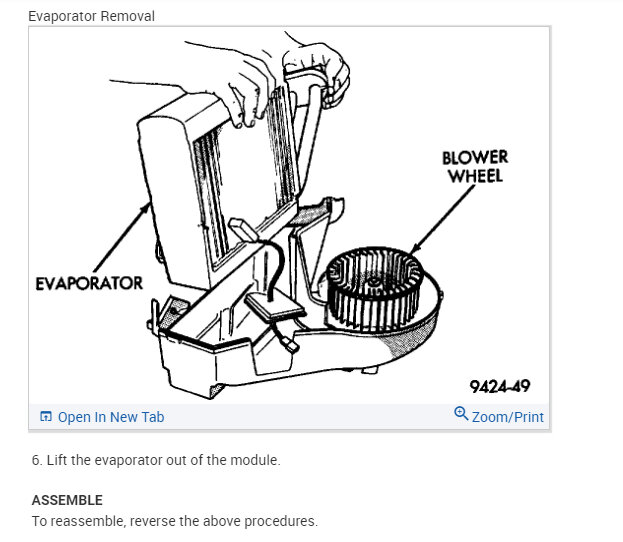 Evaporator Removal

BLOWER WHEEL

EVAPORATOR

9424-49

Open In New Tab

Zoom/Print

6. Lift the evaporator out of the module.

ASSEMBLE
To reassemble, reverse the above procedures.