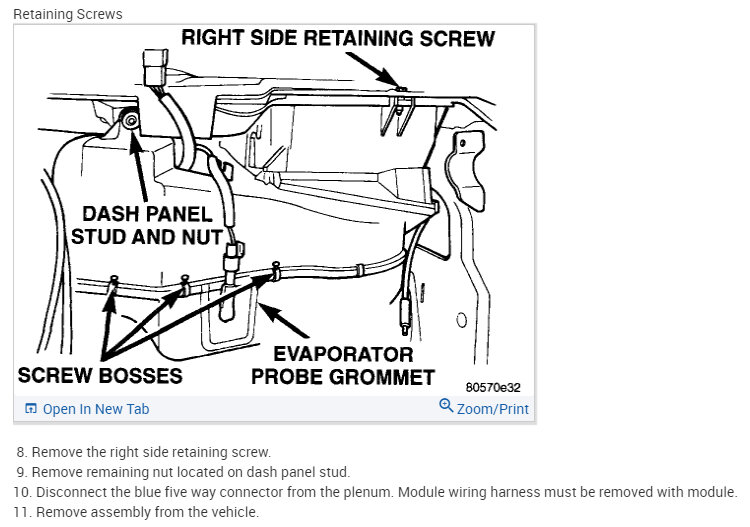 Retaining Screws

RIGHT SIDE RETAINING SCREW

DASH PANEL STUD AND NUT

SCREW BOSSES

EVAPORATOR PROBE GROMMET

80570e32

Open In New Tab

Zoom/Print

8. Remove the right side retaining screw.
9. Remove remaining nut located on dash panel stud.
10. Disconnect the blue five way connector from the plenum. Module wiring harness must be removed with module.
11. Remove assembly from the vehicle.