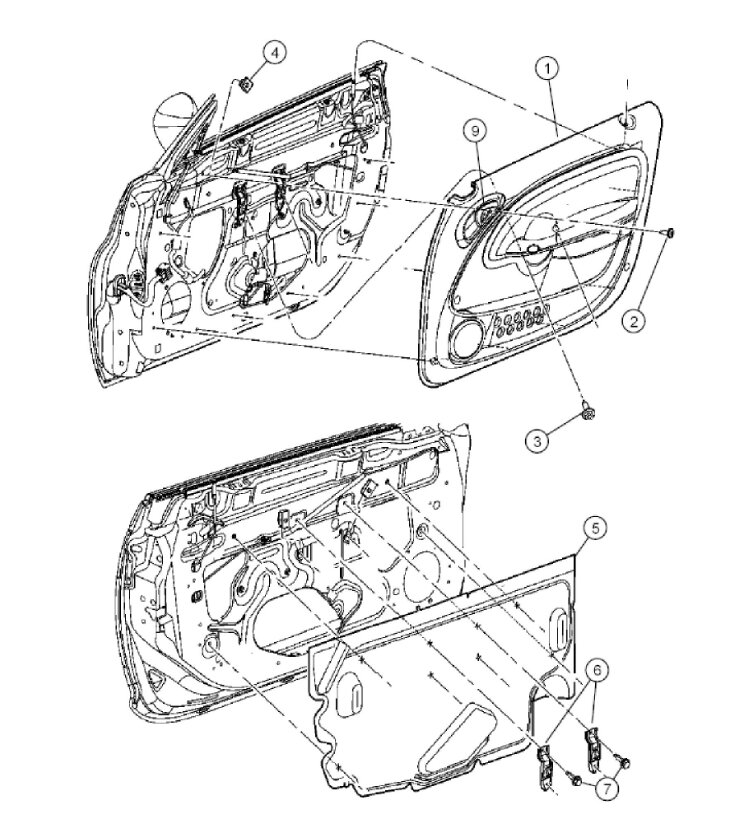 4
1
9
2
3
5
6
7