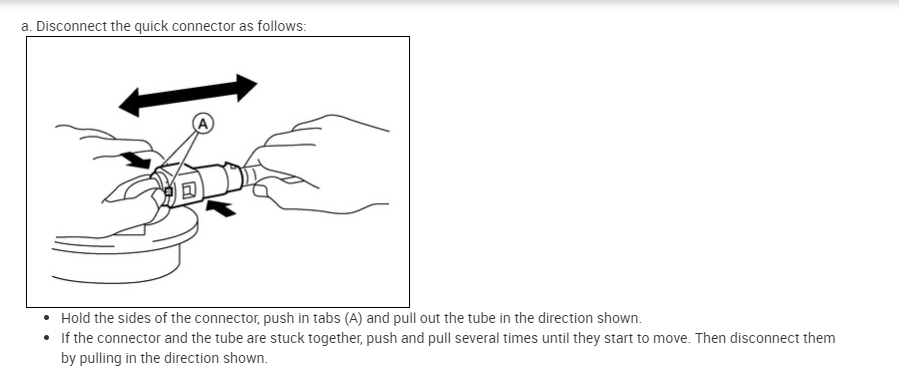 a. Disconnect the quick connector as follows:

A

- Hold the sides of the connector, push in tabs (A) and pull out the tube in the direction shown.
- If the connector and the tube are stuck together, push and pull several times until they start to move. Then disconnect them by pulling in the direction shown.