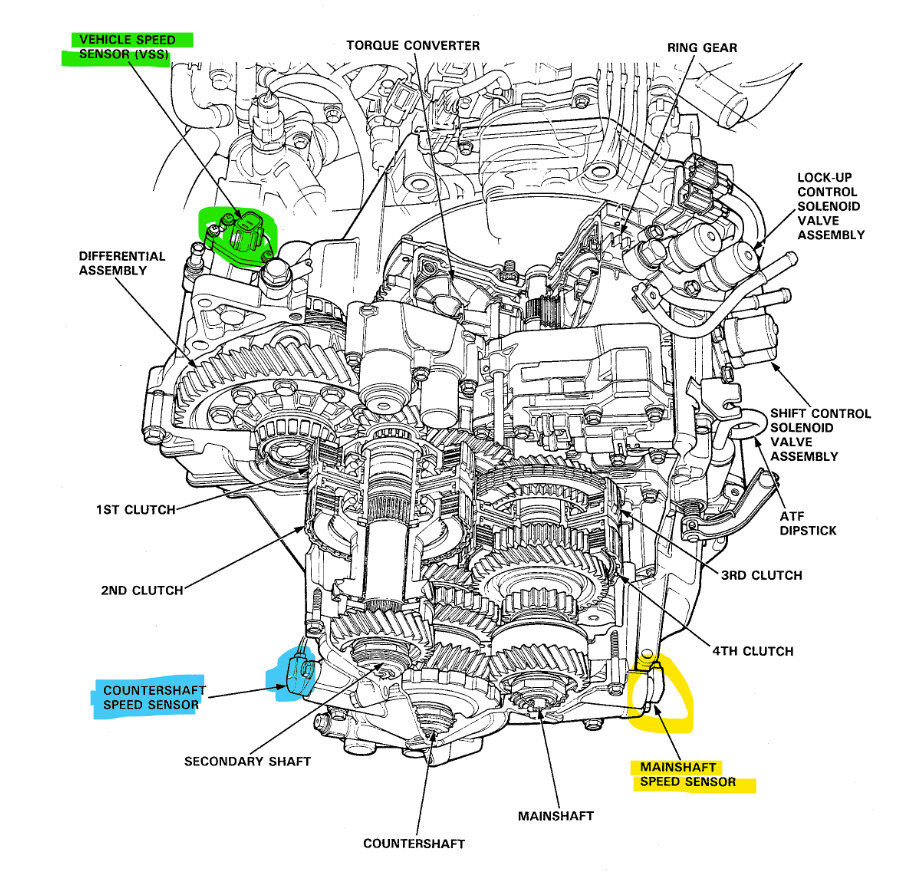 VEHICLE SPEED SENSOR (VSS)

TORQUE CONVERTER

RING GEAR

LOCK-UP CONTROL SOLENOID VALVE ASSEMBLY

DIFFERENTIAL ASSEMBLY

SHIFT CONTROL SOLENOID VALVE ASSEMBLY

ATF DIPSTICK

1ST CLUTCH

2ND CLUTCH

3RD CLUTCH

4TH CLUTCH

COUNTERSHAFT SPEED SENSOR

SECONDARY SHAFT

MAINSHAFT SPEED SENSOR

MAINSHAFT

COUNTERSHAFT