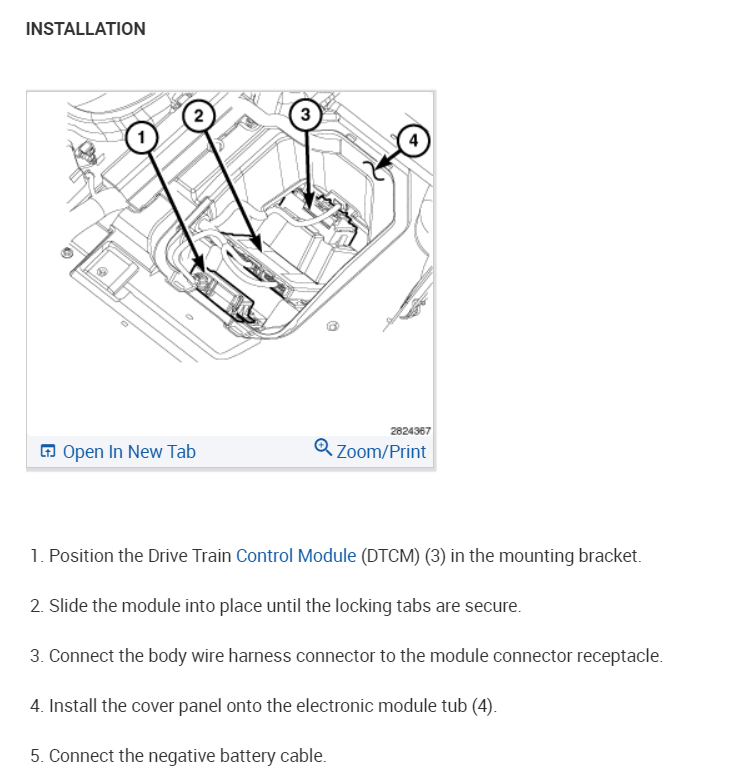 INSTALLATION

1

2

3

4

2824367

Open In New Tab

Zoom/Print

1. Position the Drive Train Control Module (DTCM) (3) in the mounting bracket.

2. Slide the module into place until the locking tabs are secure.

3. Connect the body wire harness connector to the module connector receptacle.

4. Install the cover panel onto the electronic module tub (4).

5. Connect the negative battery cable.