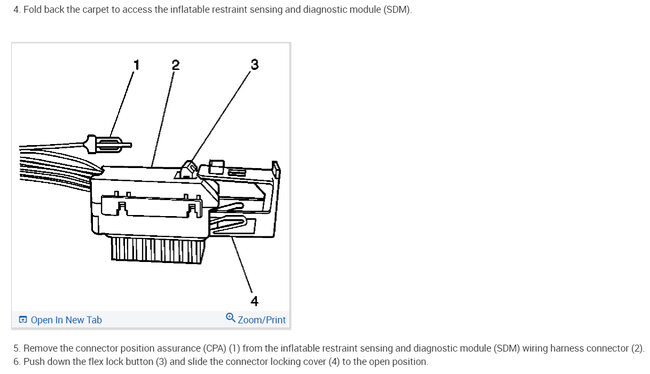 4. Fold back the carpet to access the inflatable restraint sensing and diagnostic module (SDM).

1
2
3
4

Open In New Tab
Zoom/Print

5. Remove the connector position assurance (CPA) (1) from the inflatable restraint sensing and diagnostic module (SDM) wiring harness connector (2).
6. Push down the flex lock button (3) and slide the connector locking cover (4) to the open position.