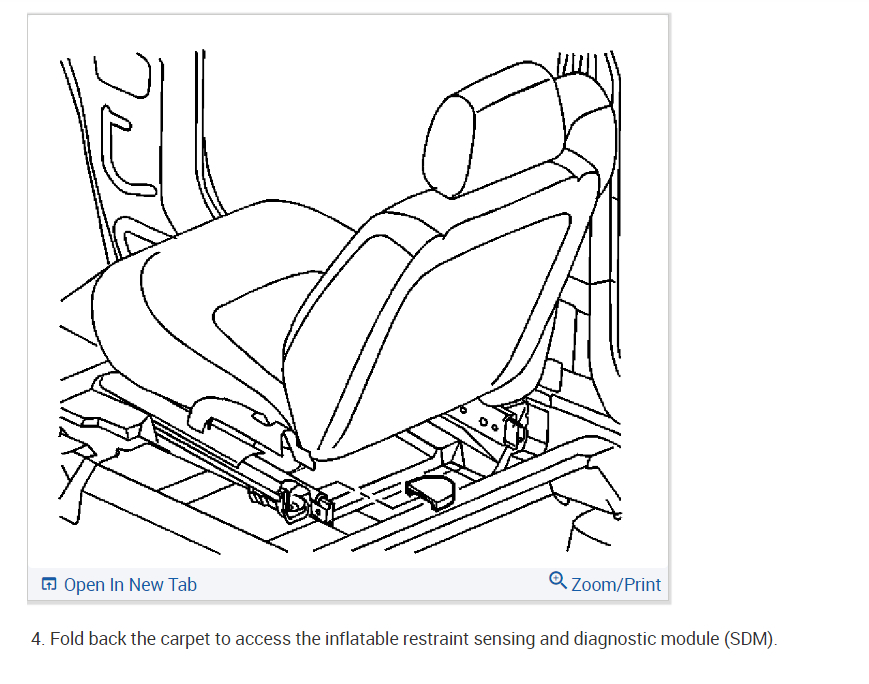 Open In New Tab

Zoom/Print

4. Fold back the carpet to access the inflatable restraint sensing and diagnostic module (SDM).