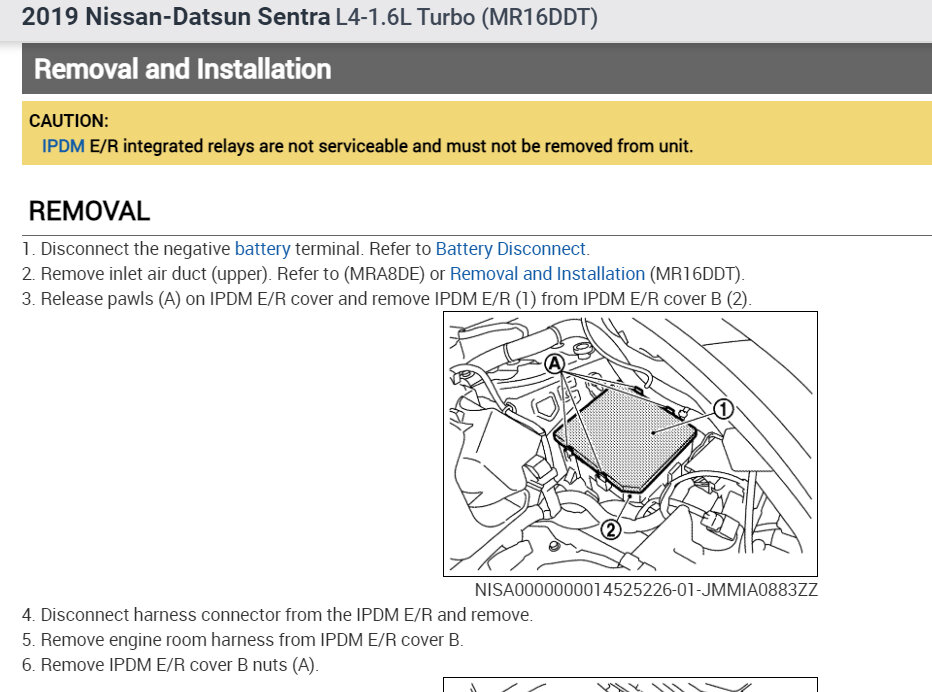 2019 Nissan-Datsun Sentra L4-1.6L Turbo (MR16DDT)

Removal and Installation

CAUTION:
IPDM E/R integrated relays are not serviceable and must not be removed from unit.

REMOVAL

1. Disconnect the negative battery terminal. Refer to Battery Disconnect.
2. Remove inlet air duct (upper). Refer to (MRA8DE) or Removal and Installation (MR16DDT).
3. Release pawls (A) on IPDM E/R cover and remove IPDM E/R (1) from IPDM E/R cover B (2).

A
1
2

NISA0000000014525226-01-JMMIA0883ZZ

4. Disconnect harness connector from the IPDM E/R and remove.
5. Remove engine room harness from IPDM E/R cover B.
6. Remove IPDM E/R cover B nuts (A).