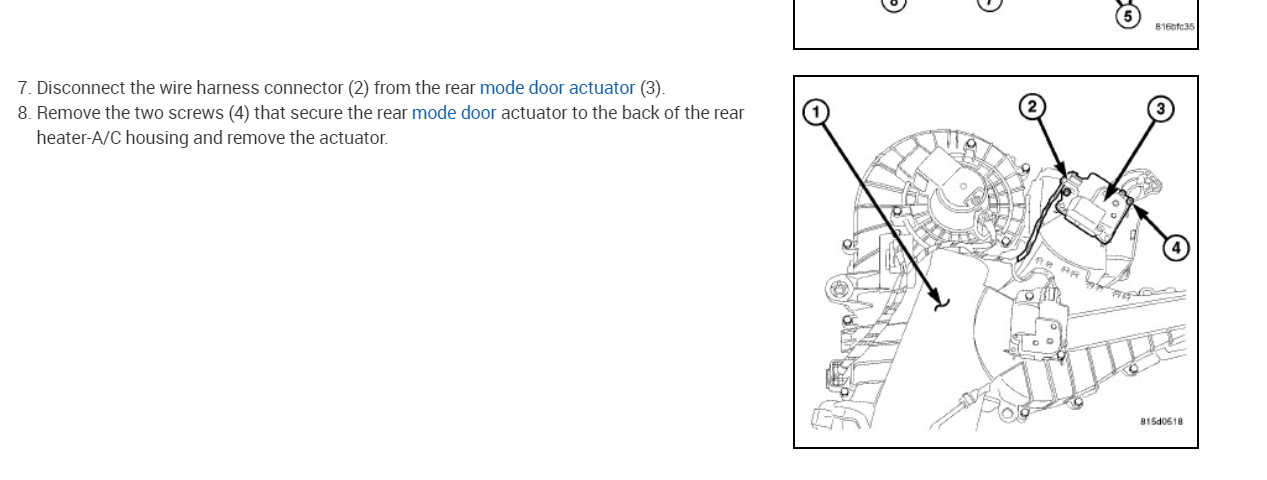 5

816bfc35

7. Disconnect the wire harness connector (2) from the rear mode door actuator (3).
8. Remove the two screws (4) that secure the rear mode door actuator to the back of the rear heater-A/C housing and remove the actuator.

1
2
3
4

815d0518