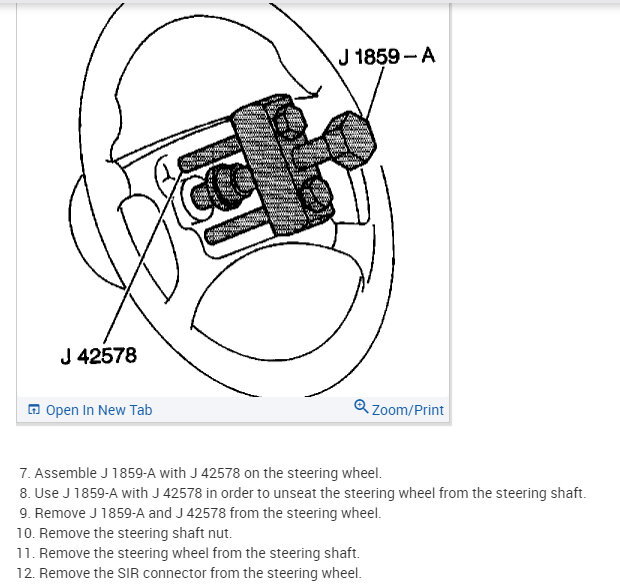 J 1859 – A

J 42578

Open In New Tab

Zoom/Print

7. Assemble J 1859-A with J 42578 on the steering wheel.
8. Use J 1859-A with J 42578 in order to unseat the steering wheel from the steering shaft.
9. Remove J 1859-A and J 42578 from the steering wheel.
10. Remove the steering shaft nut.
11. Remove the steering wheel from the steering shaft.
12. Remove the SIR connector from the steering wheel.