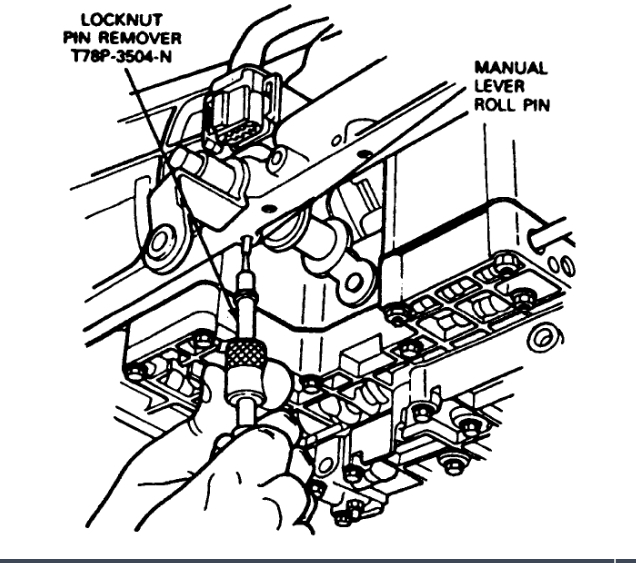 LOCKNUT PIN REMOVER T78P-3504-N

MANUAL LEVER ROLL PIN