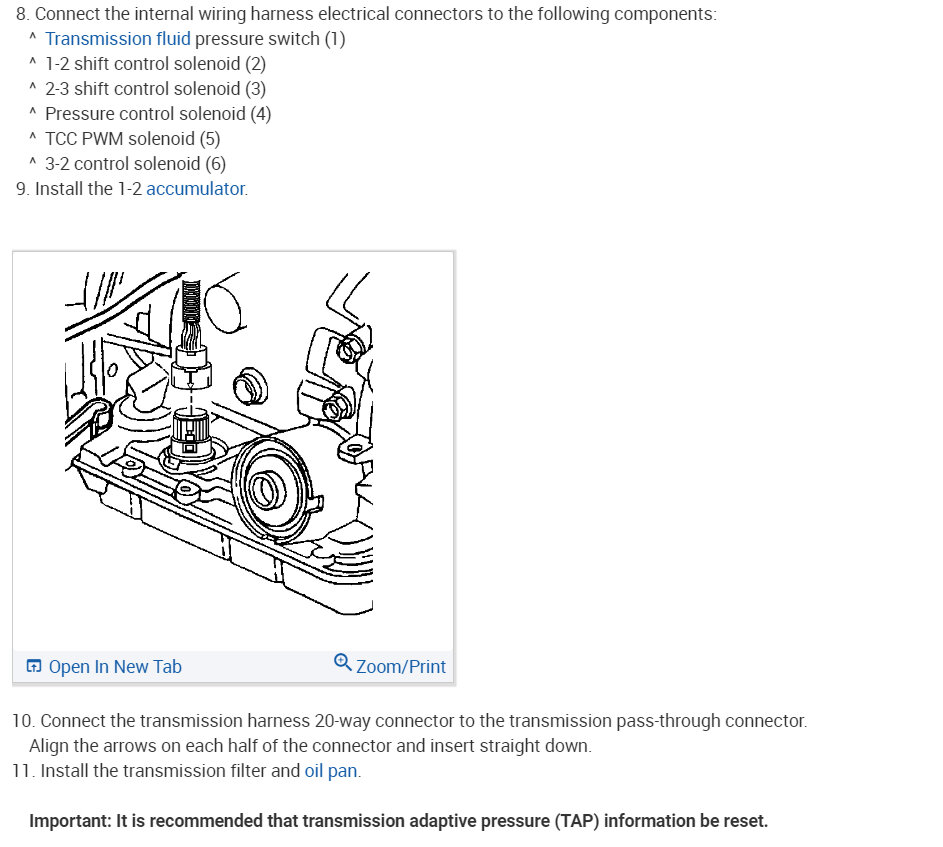 8. Connect the internal wiring harness electrical connectors to the following components:
^ Transmission fluid pressure switch (1)
^ 1-2 shift control solenoid (2)
^ 2-3 shift control solenoid (3)
^ Pressure control solenoid (4)
^ TCC PWM solenoid (5)
^ 3-2 control solenoid (6)
9. Install the 1-2 accumulator.

Open In New Tab
Zoom/Print

10. Connect the transmission harness 20-way connector to the transmission pass-through connector. Align the arrows on each half of the connector and insert straight down.
11. Install the transmission filter and oil pan.

Important: It is recommended that transmission adaptive pressure (TAP) information be reset.