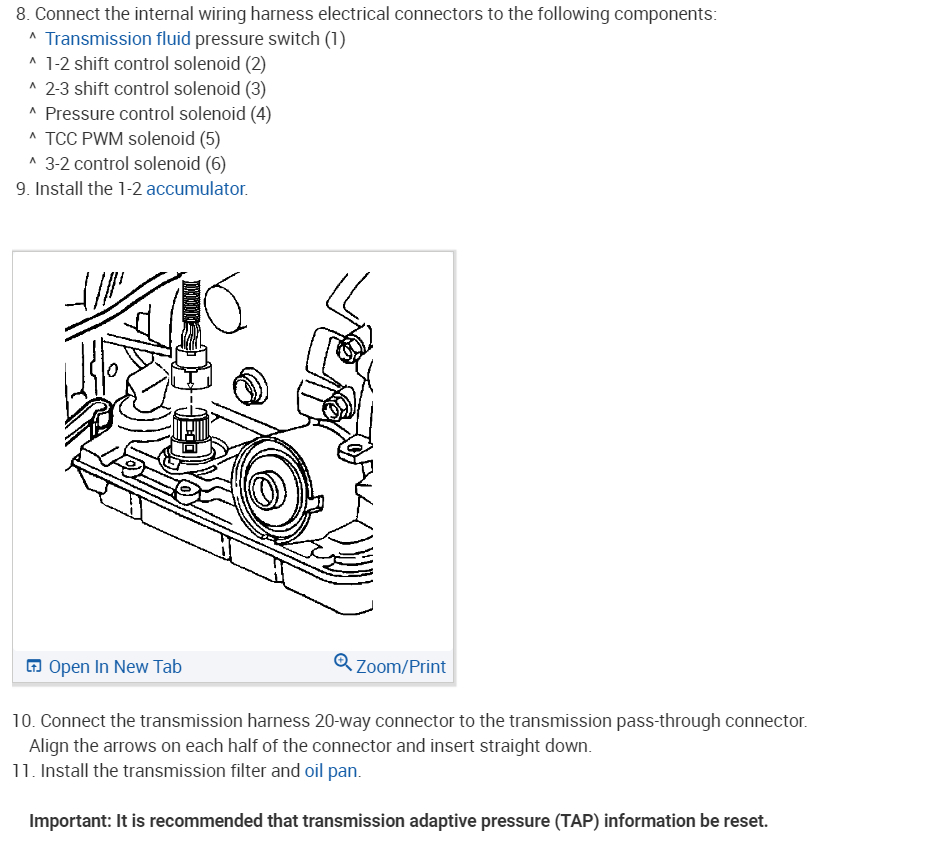 8. Connect the internal wiring harness electrical connectors to the following components:
^ Transmission fluid pressure switch (1)
^ 1-2 shift control solenoid (2)
^ 2-3 shift control solenoid (3)
^ Pressure control solenoid (4)
^ TCC PWM solenoid (5)
^ 3-2 control solenoid (6)
9. Install the 1-2 accumulator.

Open In New Tab
Zoom/Print

10. Connect the transmission harness 20-way connector to the transmission pass-through connector. Align the arrows on each half of the connector and insert straight down.
11. Install the transmission filter and oil pan.

Important: It is recommended that transmission adaptive pressure (TAP) information be reset.