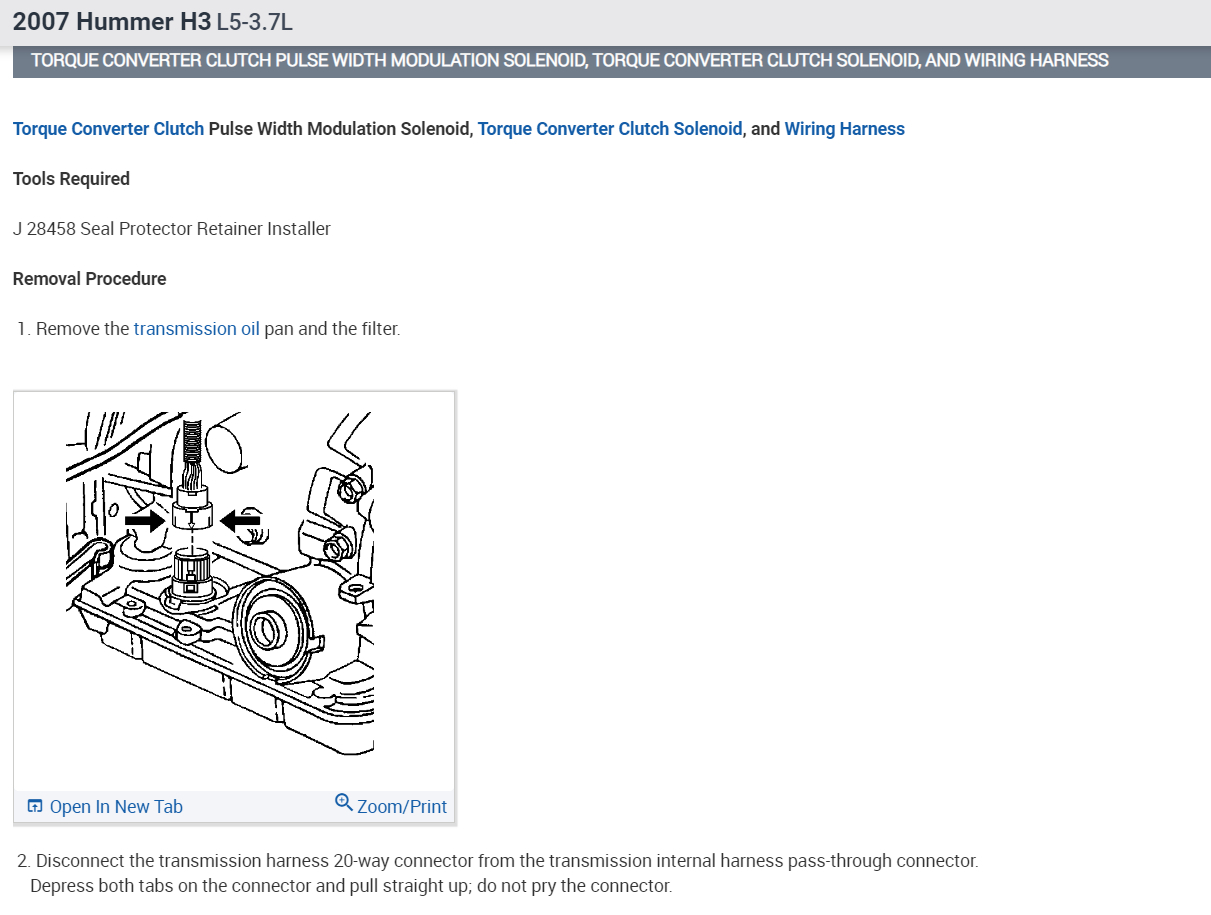 2007 Hummer H3 L5-3.7L

TORQUE CONVERTER CLUTCH PULSE WIDTH MODULATION SOLENOID, TORQUE CONVERTER CLUTCH SOLENOID, AND WIRING HARNESS

Torque Converter Clutch Pulse Width Modulation Solenoid, Torque Converter Clutch Solenoid, and Wiring Harness

Tools Required

J 28458 Seal Protector Retainer Installer

Removal Procedure

1. Remove the transmission oil pan and the filter.

Open In New Tab Zoom/Print

2. Disconnect the transmission harness 20-way connector from the transmission internal harness pass-through connector. Depress both tabs on the connector and pull straight up; do not pry the connector.