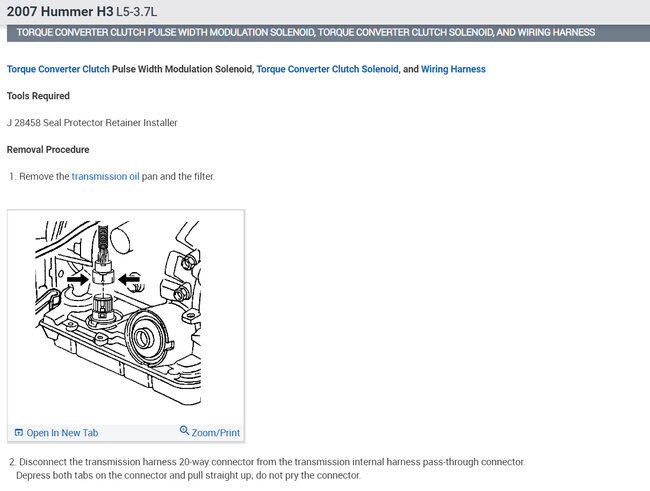 2007 Hummer H3 L5-3.7L

TORQUE CONVERTER CLUTCH PULSE WIDTH MODULATION SOLENOID, TORQUE CONVERTER CLUTCH SOLENOID, AND WIRING HARNESS

Torque Converter Clutch Pulse Width Modulation Solenoid, Torque Converter Clutch Solenoid, and Wiring Harness

Tools Required

J 28458 Seal Protector Retainer Installer

Removal Procedure

1. Remove the transmission oil pan and the filter.

Open In New Tab

Zoom/Print

2. Disconnect the transmission harness 20-way connector from the transmission internal harness pass-through connector. Depress both tabs on the connector and pull straight up; do not pry the connector.