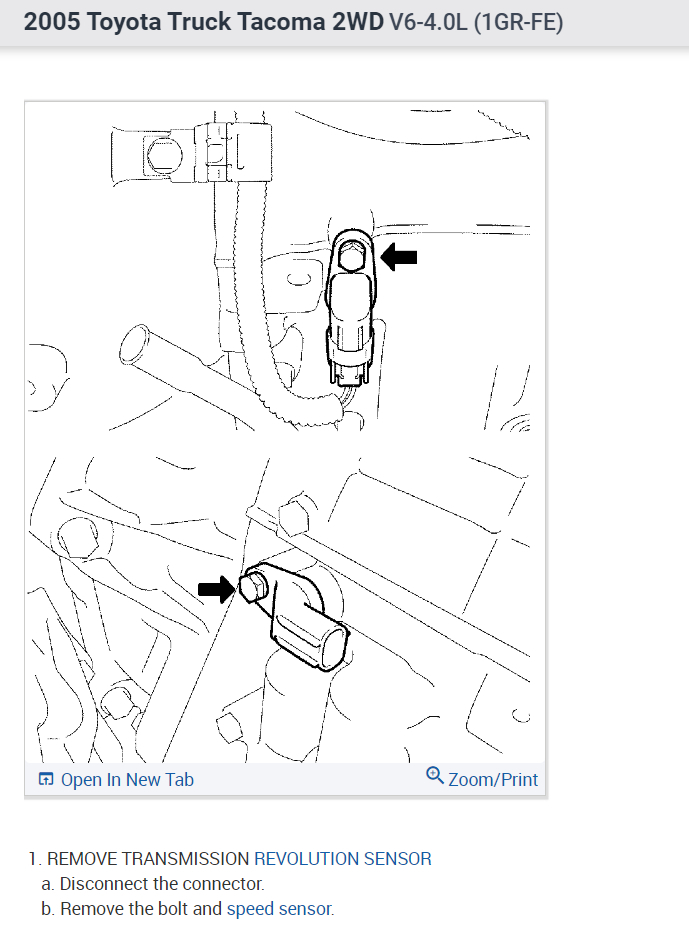 2005 Toyota Truck Tacoma 2WD V6-4.0L (1GR-FE)

Open In New Tab

Zoom/Print

1. REMOVE TRANSMISSION REVOLUTION SENSOR

a. Disconnect the connector.

b. Remove the bolt and speed sensor.