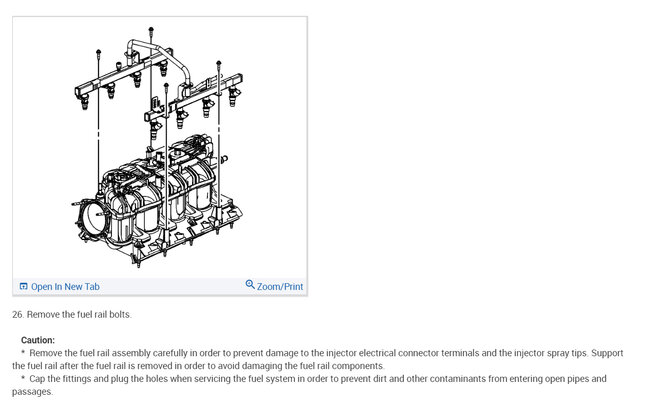 Open In New Tab

Zoom/Print

26. Remove the fuel rail bolts.

Caution:
* Remove the fuel rail assembly carefully in order to prevent damage to the injector electrical connector terminals and the injector spray tips. Support the fuel rail after the fuel rail is removed in order to avoid damaging the fuel rail components.
* Cap the fittings and plug the holes when servicing the fuel system in order to prevent dirt and other contaminants from entering open pipes and passages.