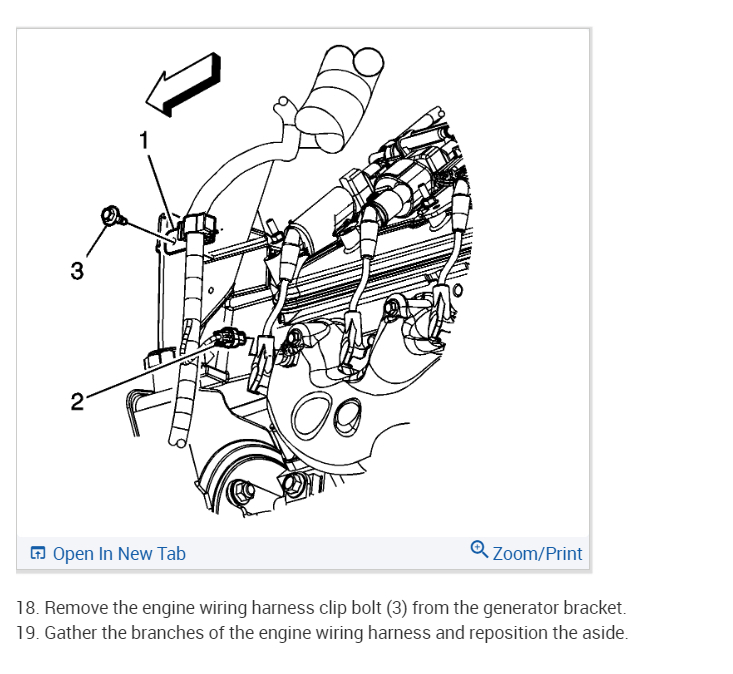 1

3

2

Open In New Tab

Zoom/Print

18. Remove the engine wiring harness clip bolt (3) from the generator bracket.
19. Gather the branches of the engine wiring harness and reposition the aside.