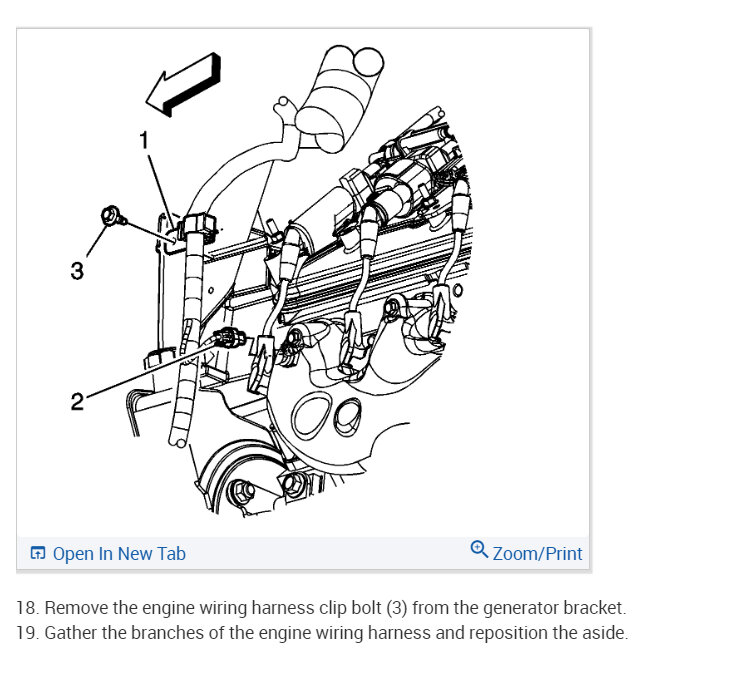 1

3

2

Open In New Tab

Zoom/Print

18. Remove the engine wiring harness clip bolt (3) from the generator bracket.
19. Gather the branches of the engine wiring harness and reposition the aside.