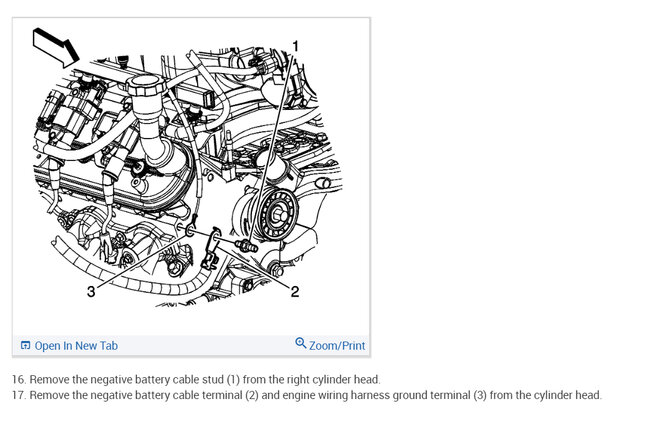 1

3

2

Open In New Tab

Zoom/Print

16. Remove the negative battery cable stud (1) from the right cylinder head.
17. Remove the negative battery cable terminal (2) and engine wiring harness ground terminal (3) from the cylinder head.