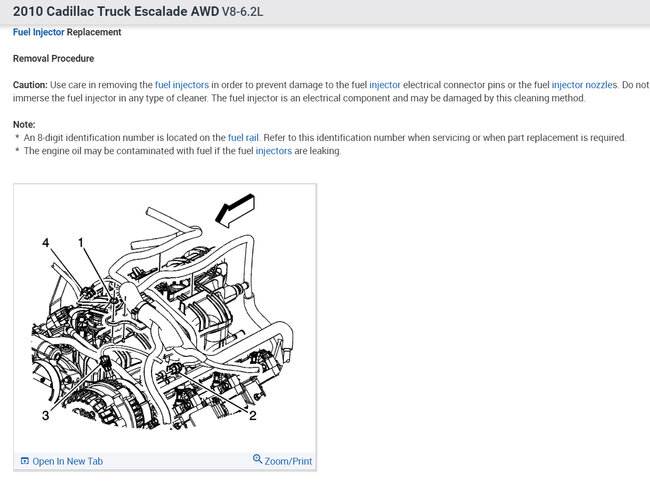 2010 Cadillac Truck Escalade AWD V8-6.2L

Fuel Injector Replacement

Removal Procedure

Caution: Use care in removing the fuel injectors in order to prevent damage to the fuel injector electrical connector pins or the fuel injector nozzles. Do not immerse the fuel injector in any type of cleaner. The fuel injector is an electrical component and may be damaged by this cleaning method.

Note:
* An 8-digit identification number is located on the fuel rail. Refer to this identification number when servicing or when part replacement is required.
* The engine oil may be contaminated with fuel if the fuel injectors are leaking.

4
1
3
2

Open In New Tab
Zoom/Print