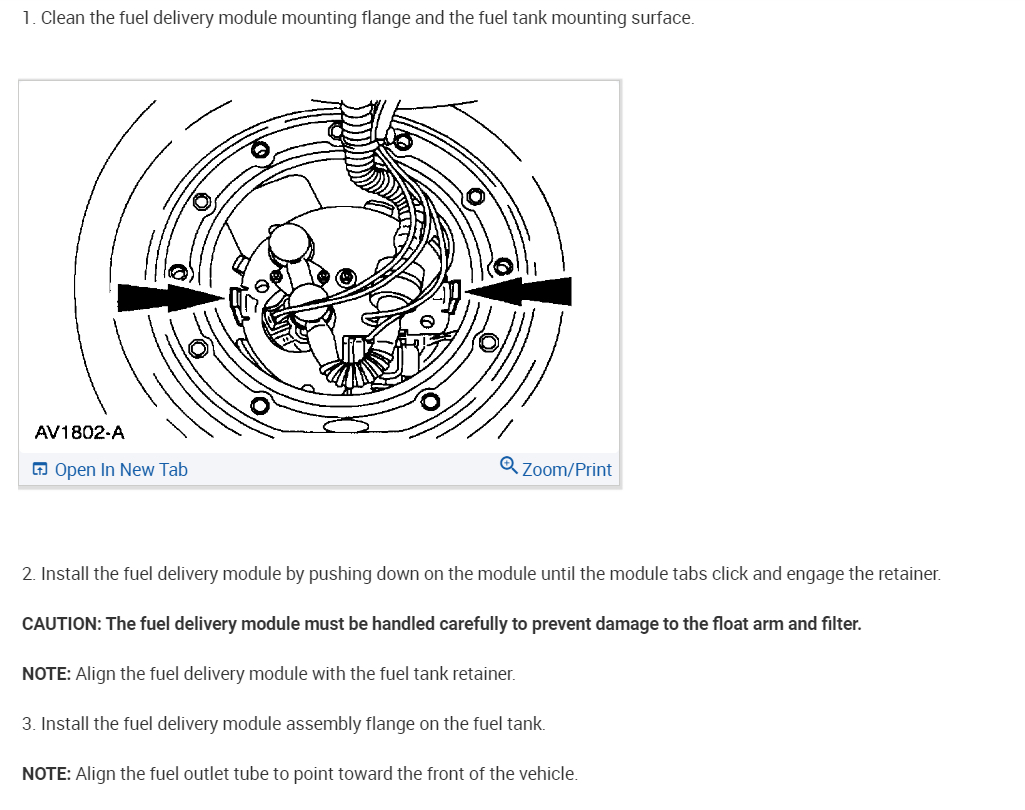 1. Clean the fuel delivery module mounting flange and the fuel tank mounting surface.

AV1802-A

Open In New Tab

Zoom/Print

2. Install the fuel delivery module by pushing down on the module until the module tabs click and engage the retainer.

CAUTION: The fuel delivery module must be handled carefully to prevent damage to the float arm and filter.

NOTE: Align the fuel delivery module with the fuel tank retainer.

3. Install the fuel delivery module assembly flange on the fuel tank.

NOTE: Align the fuel outlet tube to point toward the front of the vehicle.