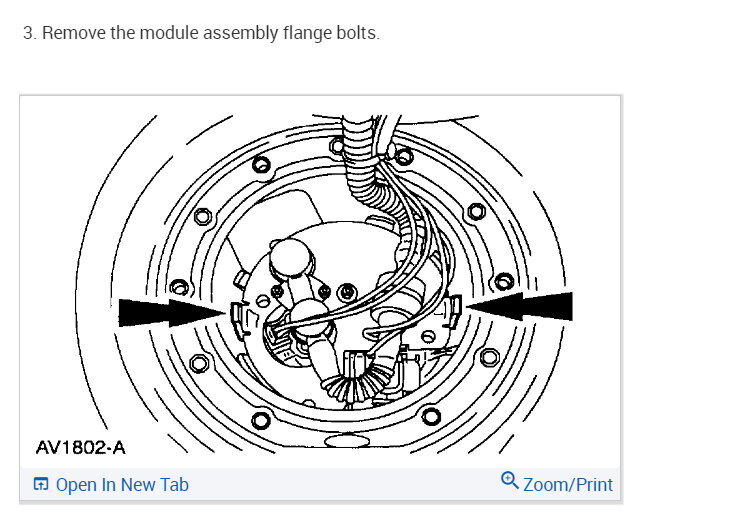 3. Remove the module assembly flange bolts.

AV1802-A

Open In New Tab

Zoom/Print