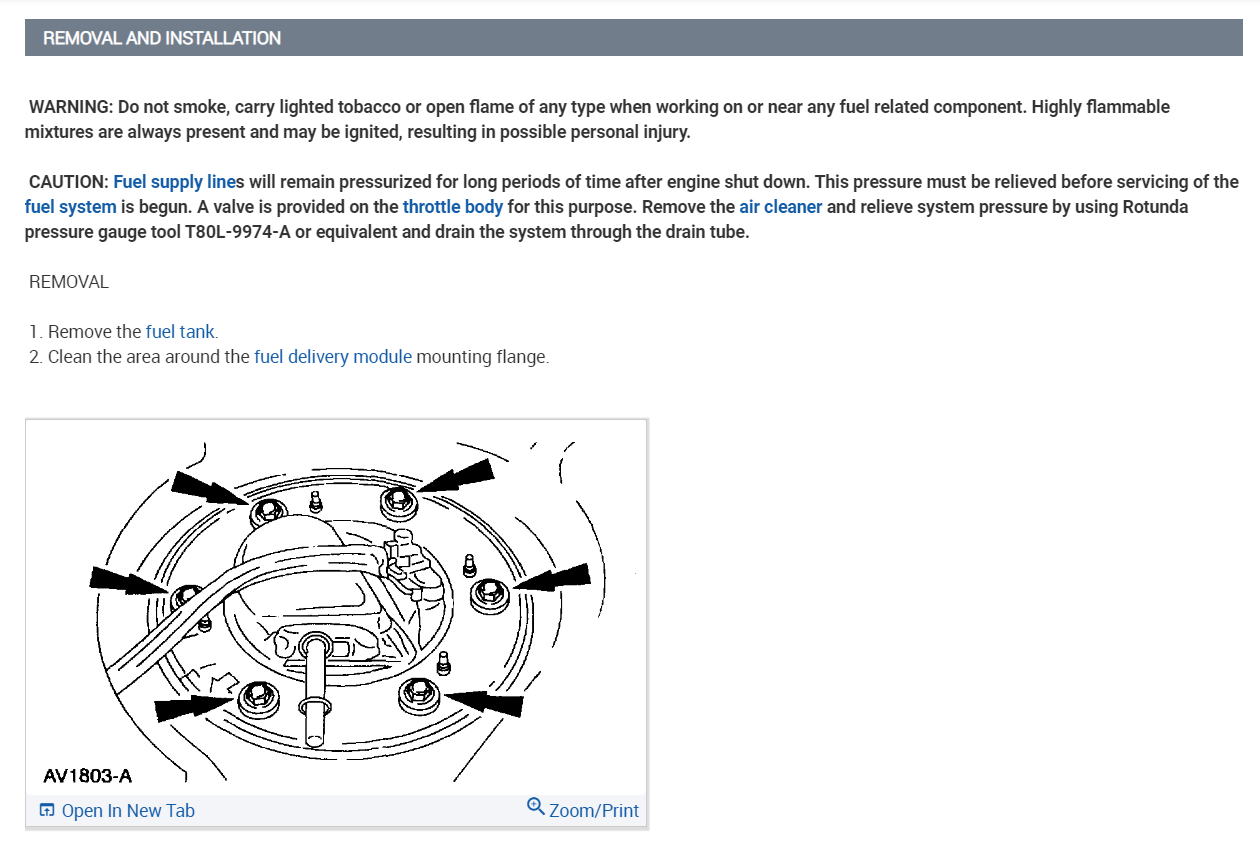 REMOVAL AND INSTALLATION

WARNING: Do not smoke, carry lighted tobacco or open flame of any type when working on or near any fuel related component. Highly flammable mixtures are always present and may be ignited, resulting in possible personal injury.

CAUTION: Fuel supply lines will remain pressurized for long periods of time after engine shut down. This pressure must be relieved before servicing of the fuel system is begun. A valve is provided on the throttle body for this purpose. Remove the air cleaner and relieve system pressure by using Rotunda pressure gauge tool T80L-9974-A or equivalent and drain the system through the drain tube.

REMOVAL

1. Remove the fuel tank.
2. Clean the area around the fuel delivery module mounting flange.

AV1803-A

Open In New Tab

Zoom/Print