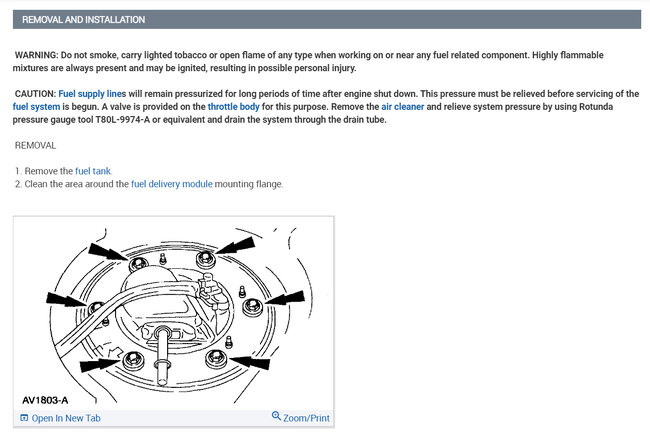 REMOVAL AND INSTALLATION

WARNING: Do not smoke, carry lighted tobacco or open flame of any type when working on or near any fuel related component. Highly flammable mixtures are always present and may be ignited, resulting in possible personal injury.

CAUTION: Fuel supply lines will remain pressurized for long periods of time after engine shut down. This pressure must be relieved before servicing of the fuel system is begun. A valve is provided on the throttle body for this purpose. Remove the air cleaner and relieve system pressure by using Rotunda pressure gauge tool T80L-9974-A or equivalent and drain the system through the drain tube.

REMOVAL

1. Remove the fuel tank.
2. Clean the area around the fuel delivery module mounting flange.

AV1803-A

Open In New Tab

Zoom/Print