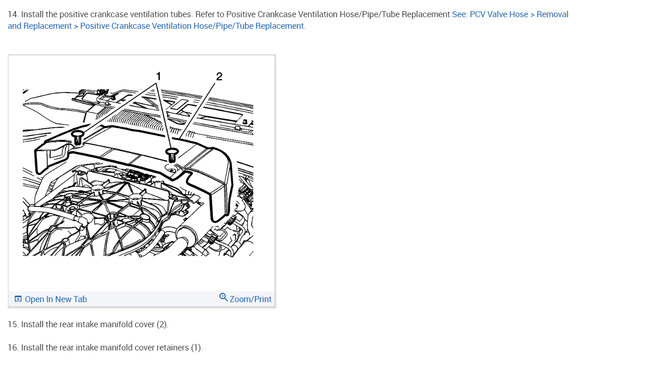 14. Install the positive crankcase ventilation tubes. Refer to Positive Crankcase Ventilation Hose/Pipe/Tube Replacement See: PCV Valve Hose > Removal and Replacement > Positive Crankcase Ventilation Hose/Pipe/Tube Replacement.

1
2

Open In New Tab
Zoom/Print

15. Install the rear intake manifold cover (2).

16. Install the rear intake manifold cover retainers (1).