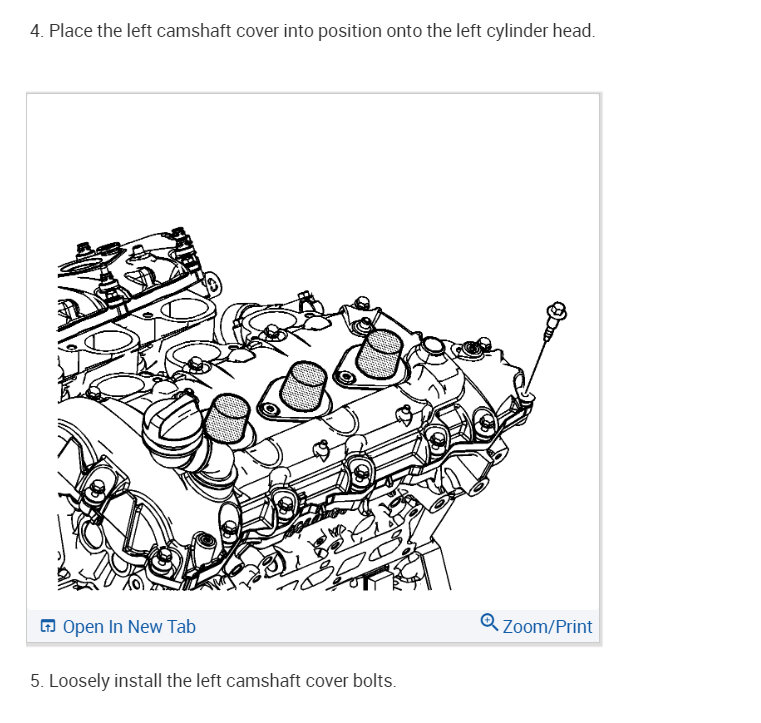 4. Place the left camshaft cover into position onto the left cylinder head.

Open In New Tab

Zoom/Print

5. Loosely install the left camshaft cover bolts.