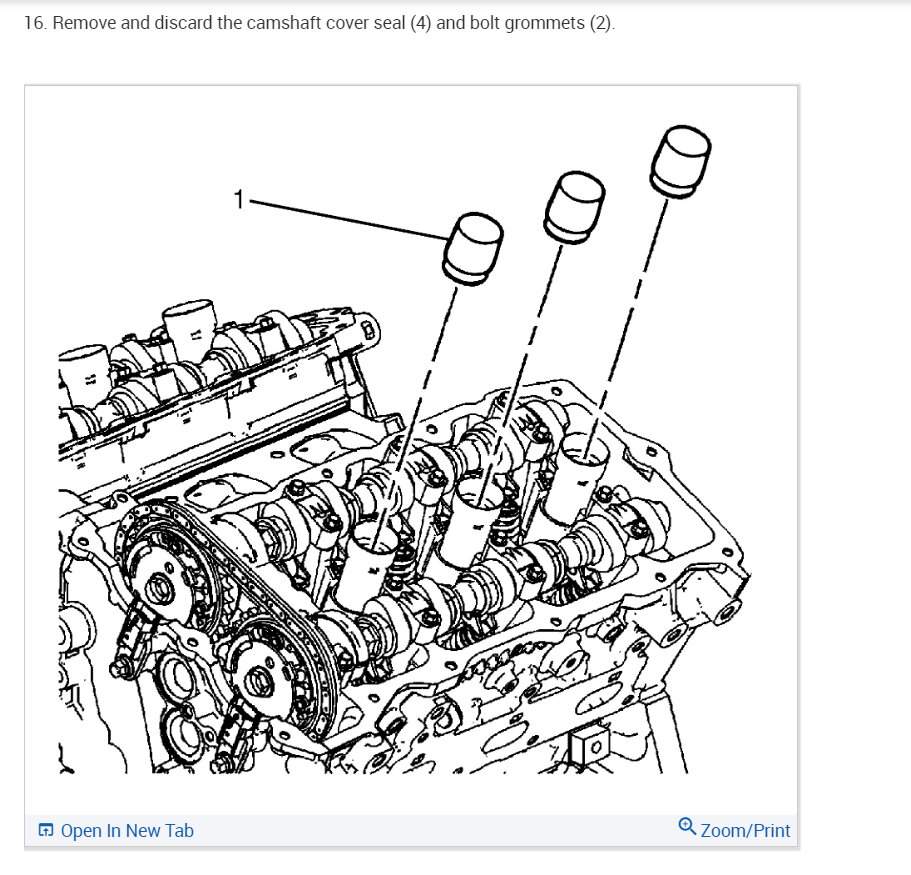 16. Remove and discard the camshaft cover seal (4) and bolt grommets (2).

1

Open In New Tab

Zoom/Print